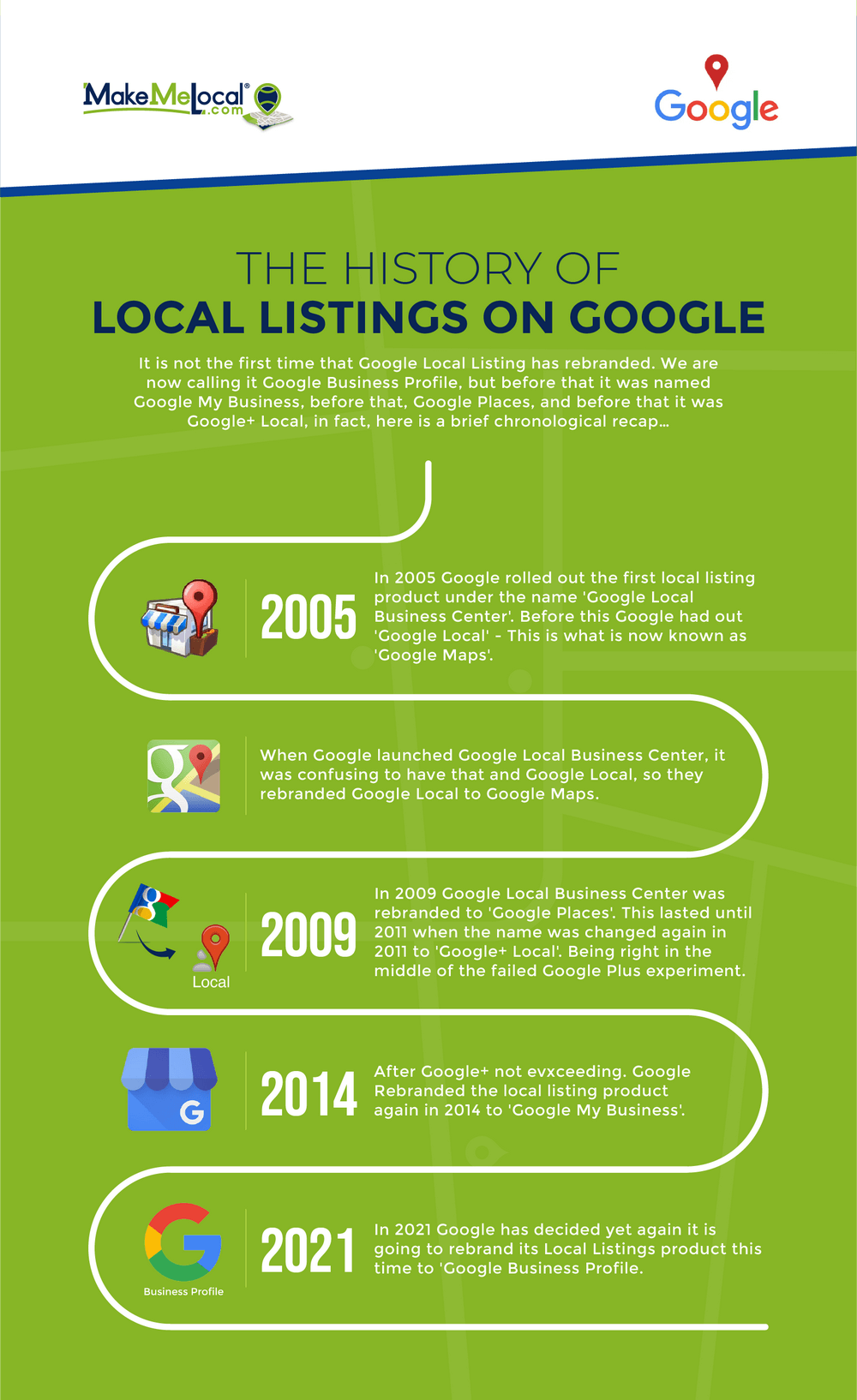 MakeMeLocal®
.com

Google

THE HISTORY OF
LOCAL LISTINGS ON GOOGLE

It is not the first time that Google Local Listing has rebranded. We are now calling it Google Business Profile, but before that it was named Google My Business, before that, Google Places, and before that it was Google+ Local, in fact, here is a brief chronological recap...

2005
In 2005 Google rolled out the first local listing product under the name 'Google Local Business Center'. Before this Google had out 'Google Local' - This is what is now known as 'Google Maps'.

When Google launched Google Local Business Center, it was confusing to have that and Google Local, so they rebranded Google Local to Google Maps.

Local
2009
In 2009 Google Local Business Center was rebranded to 'Google Places'. This lasted until 2011 when the name was changed again in 2011 to 'Google+ Local'. Being right in the middle of the failed Google Plus experiment.

G
2014
After Google+ not evxceeding. Google Rebranded the local listing product again in 2014 to 'Google My Business'.

Business Profile
2021
In 2021 Google has decided yet again it is going to rebrand its Local Listings product this time to 'Google Business Profile.